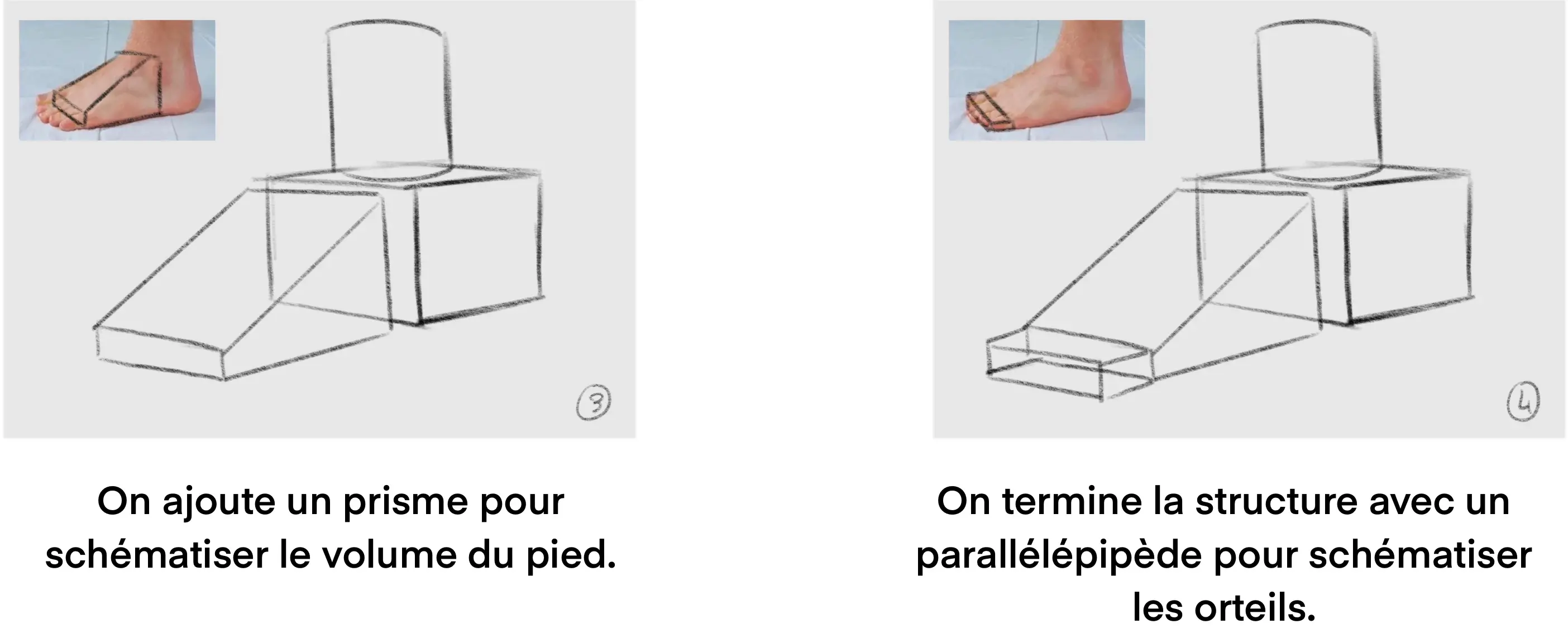 3

On ajoute un prisme pour schématiser le volume du pied.

4

On termine la structure avec un parallélépipède pour schématiser les orteils.