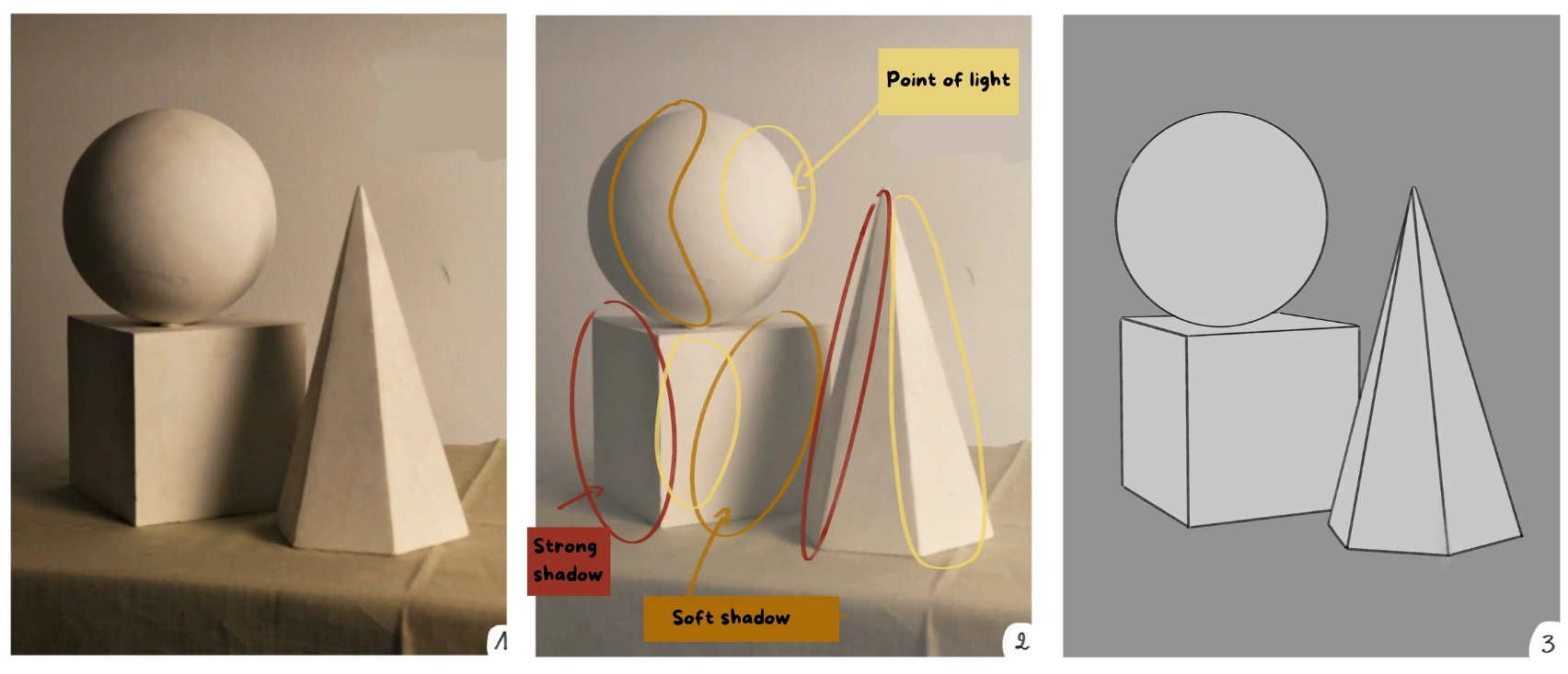 1

Point of light

Strong shadow

Soft shadow

2

3