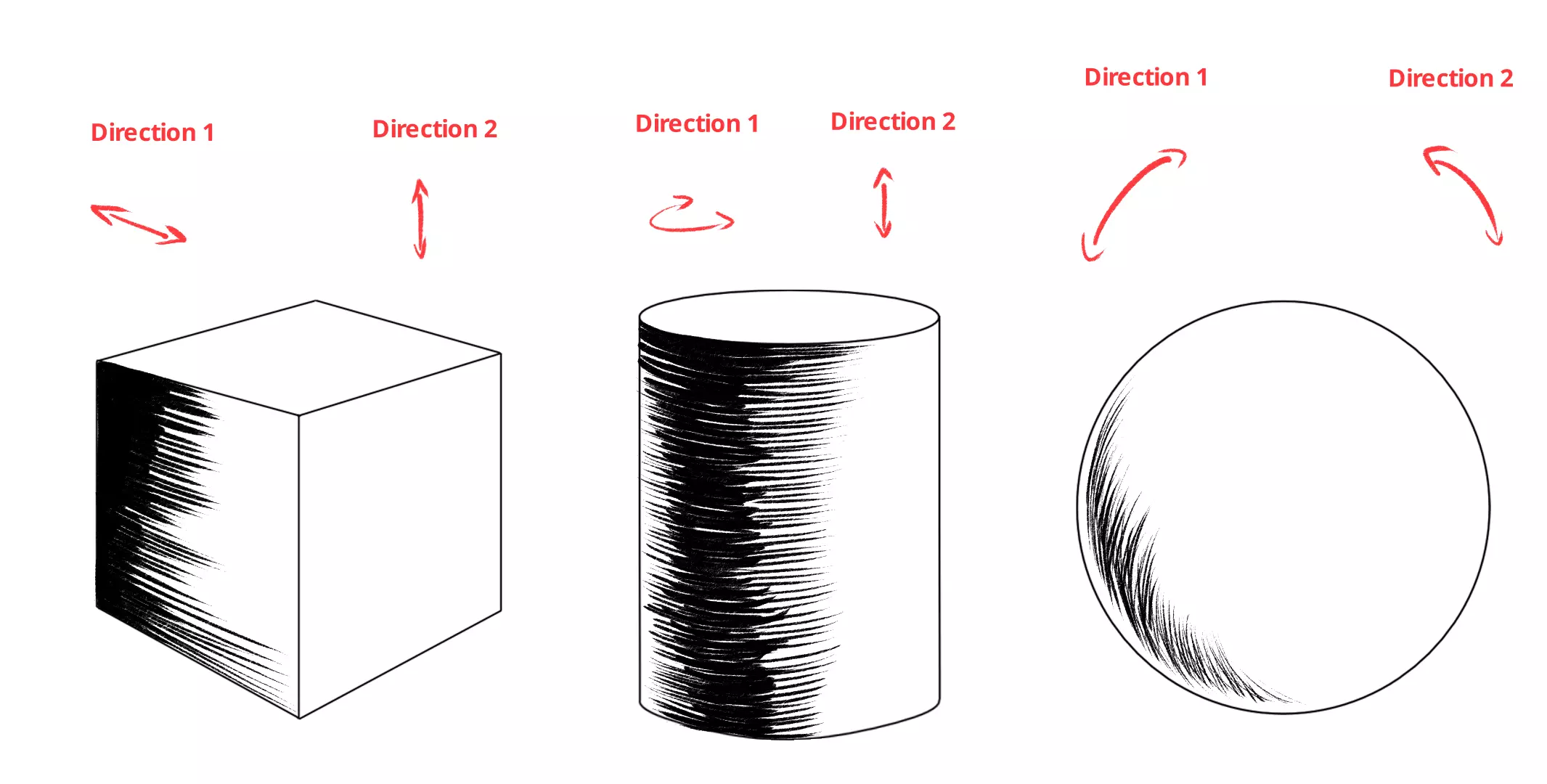 Direction 1

Direction 2

Direction 1

Direction 2

Direction 1

Direction 2