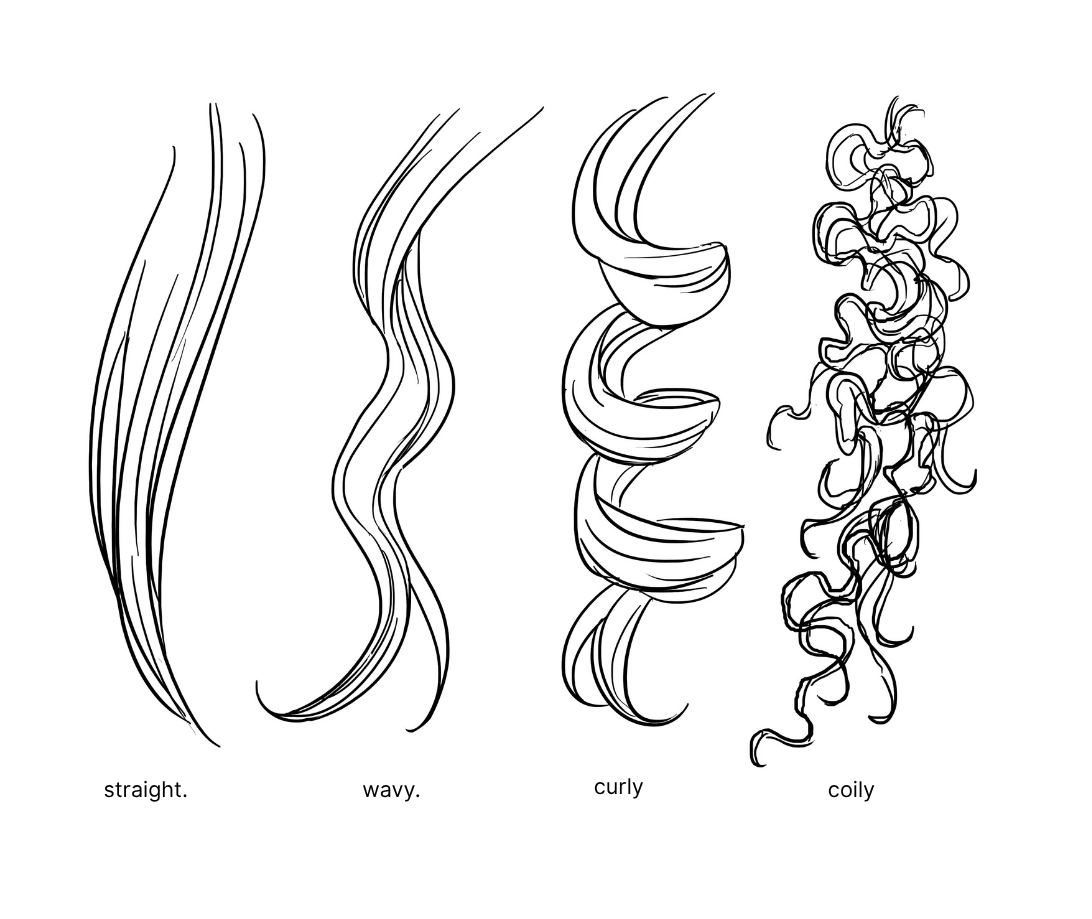 straight.

wavy.

curly

coily