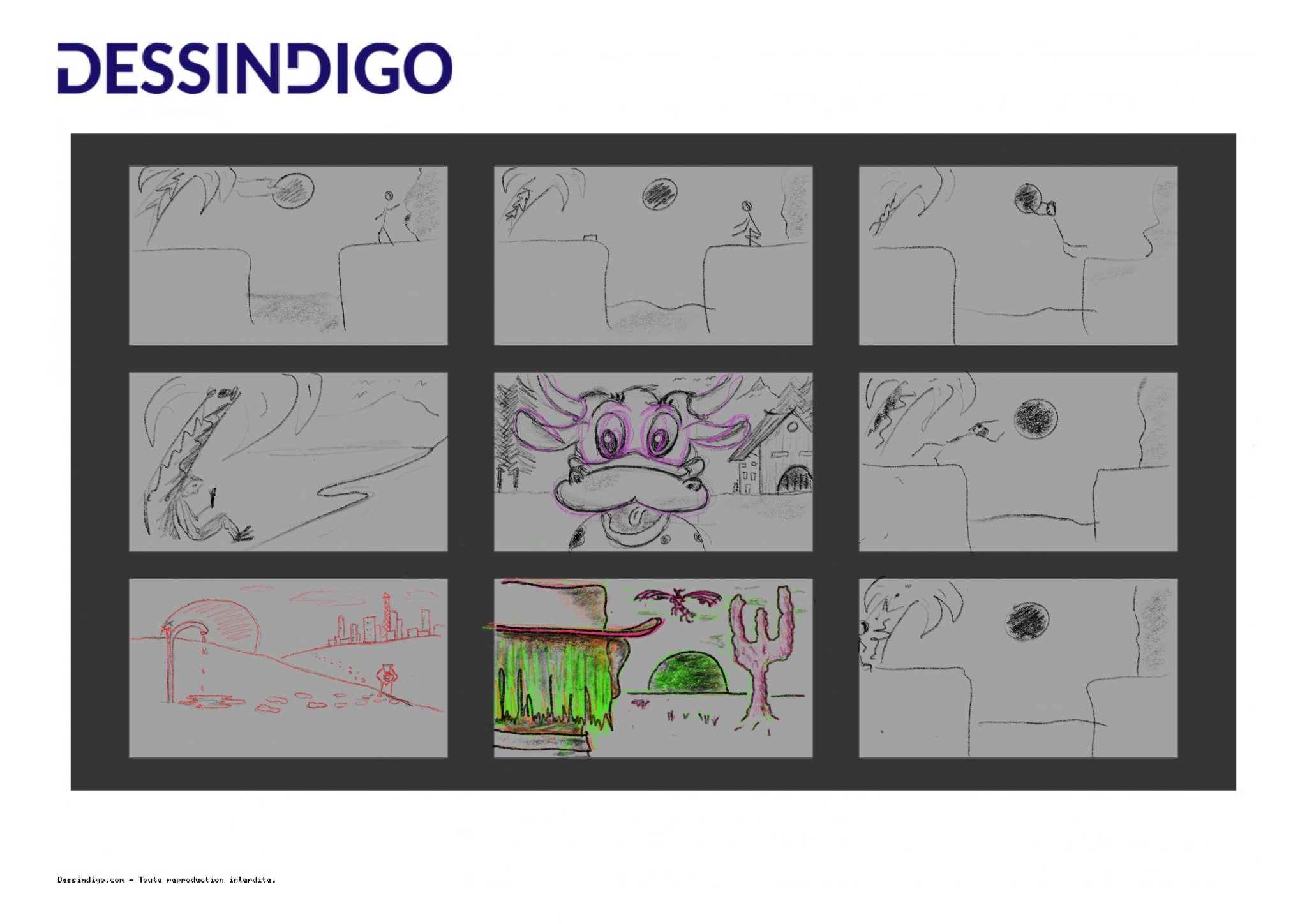 DESSINDIGO

Dessindigo.com - Toute reproduction interdite.