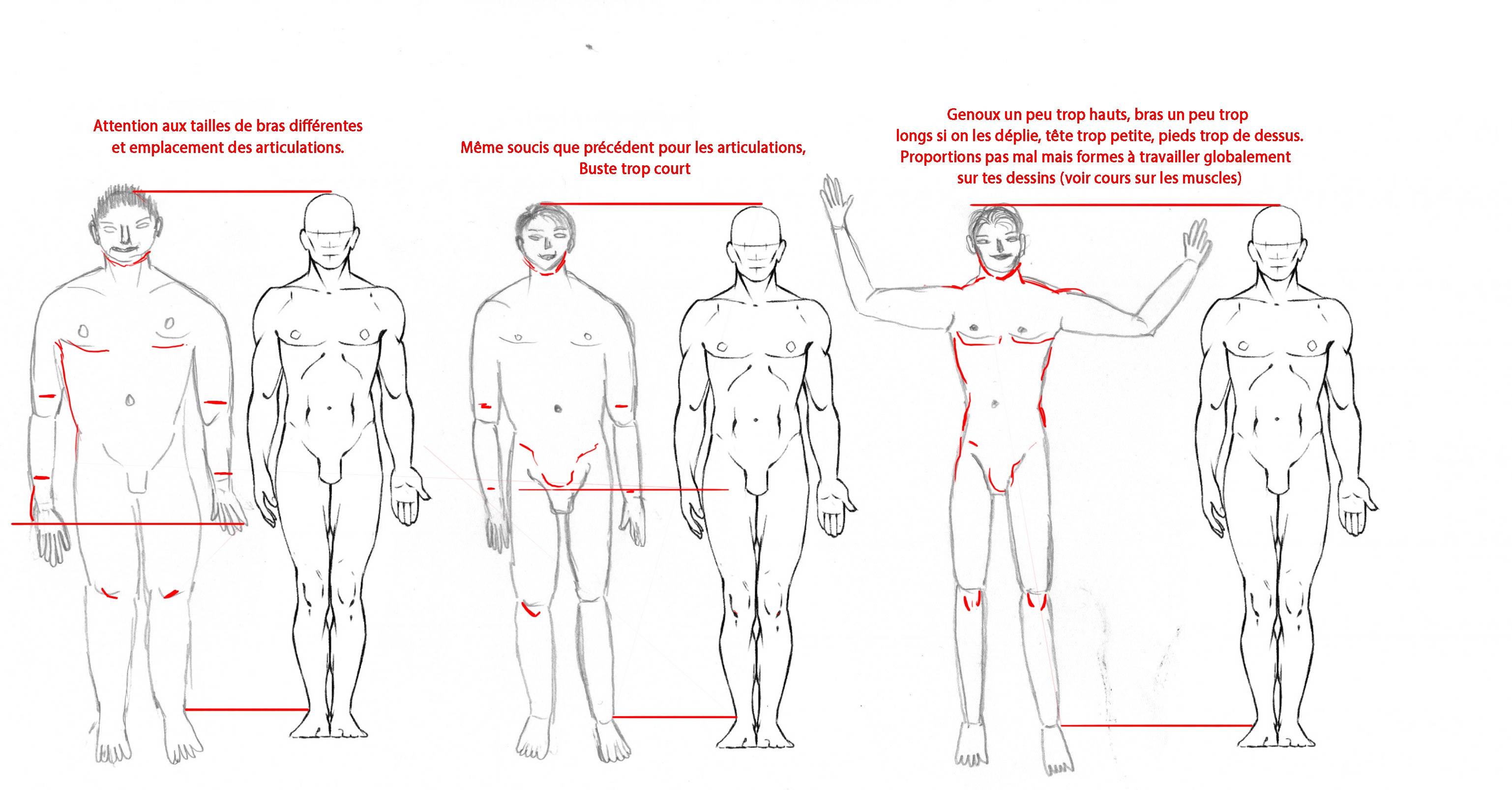 Attention aux tailles de bras différentes et emplacement des articulations.

Même soucis que précédent pour les articulations, Buste trop court

Genoux un peu trop hauts, bras un peu trop longs si on les déplie, tête trop petite, pieds trop de dessus. Proportions pas mal mais formes à travailler globalement sur tes dessins (voir cours sur les muscles)